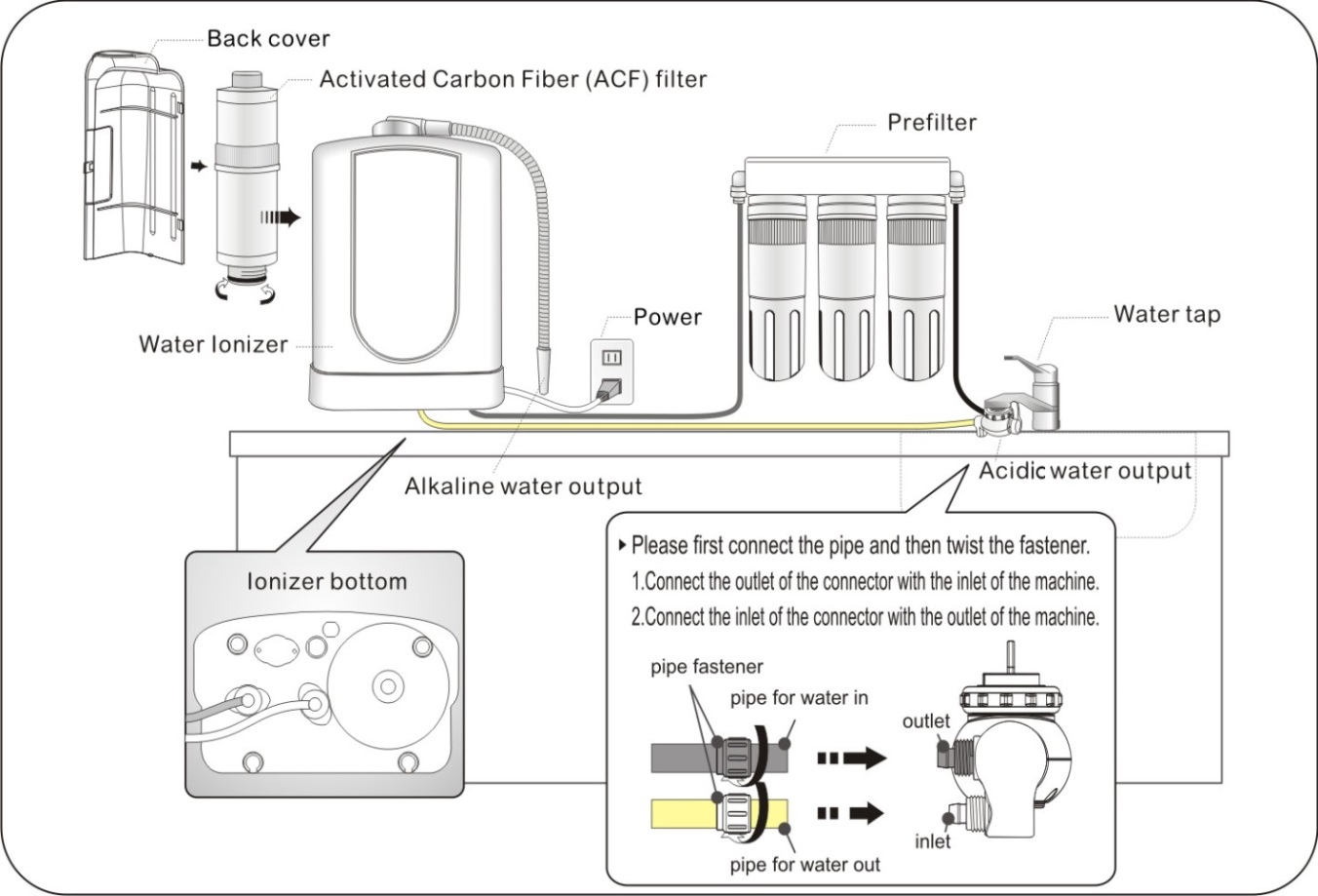 Back cover

Activated Carbon Fiber (ACF) filter

Prefilter

Power

Water tap

Water Ionizer

Alkaline water output

Acidic water output

Ionizer bottom

▸ Please first connect the pipe and then twist the fastener.

1.Connect the outlet of the connector with the inlet of the machine.

2.Connect the inlet of the connector with the outlet of the machine.

pipe fastener

pipe for water in

outlet

inlet

pipe for water out